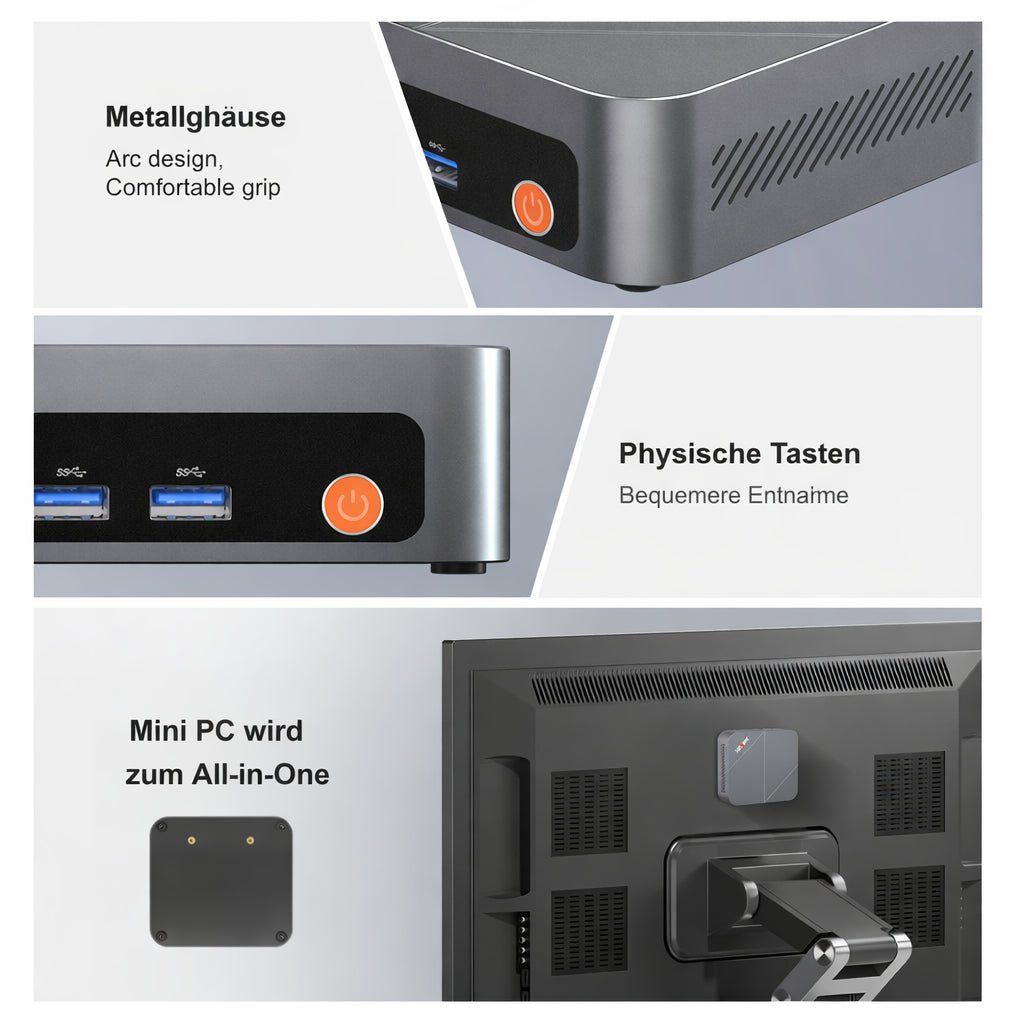 Metallghäuse
Arc design,
Comfortable grip

Physische Tasten
Bequemere Entnaime

Mini PC wird
zum All-in-One